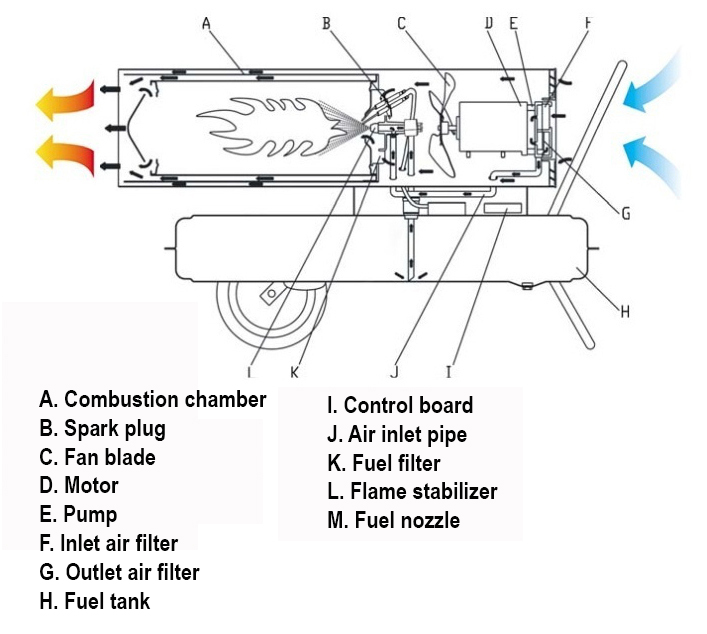 A B C D E F

G

H

L K J I

A. Combustion chamber
B. Spark plug
C. Fan blade
D. Motor
E. Pump
F. Inlet air filter
G. Outlet air filter
H. Fuel tank

I. Control board
J. Air inlet pipe
K. Fuel filter
L. Flame stabilizer
M. Fuel nozzle