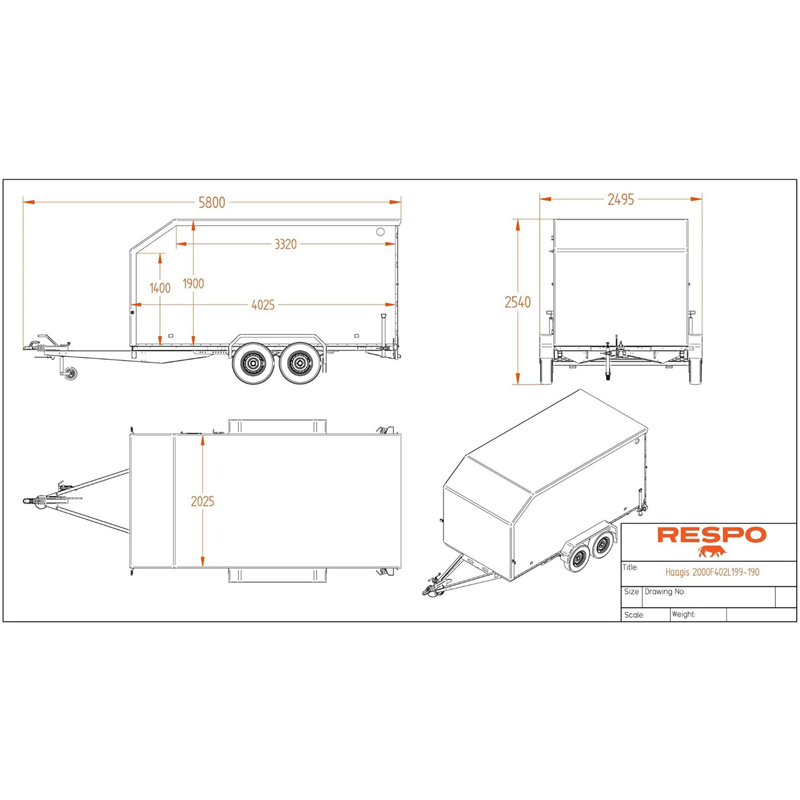 5800

3320

1400

1900

4025

2495

2540

2025

RESPO

Title: Haagis 2000F402L199-190

Size Drawing No.

Scale: Weight: