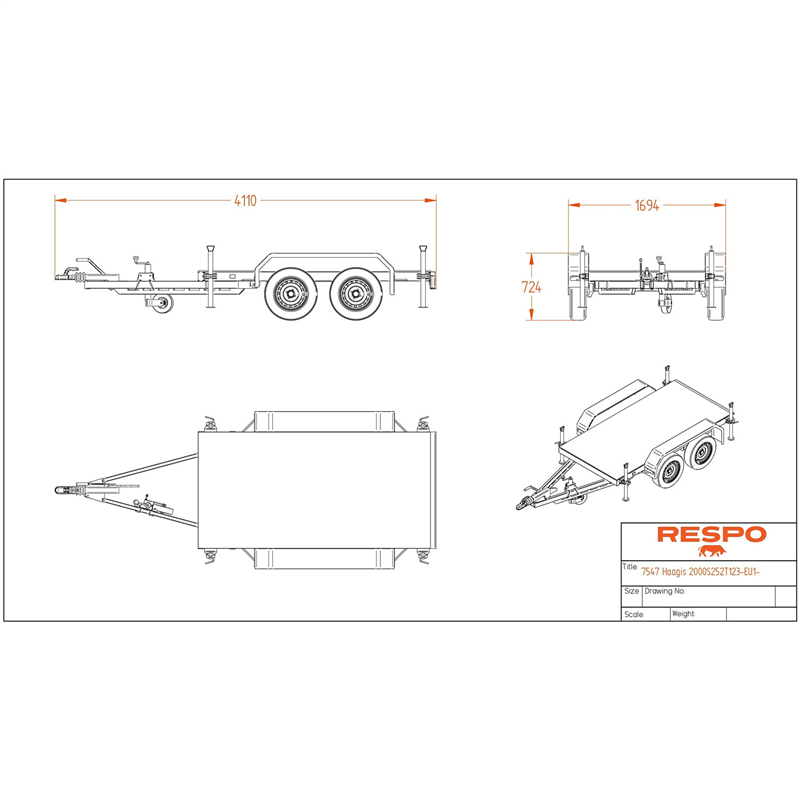 4110

1694

724

RESPO

Title: 7547 Haagis 2000S252T123-EU1-

Size Drawing No:

Scale: Weight: